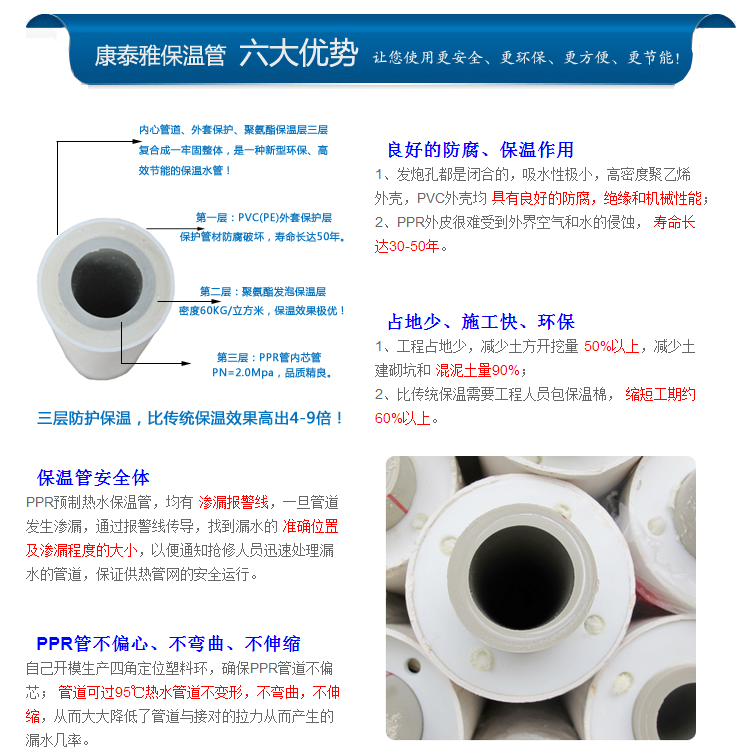 康泰雅保温管 六大优势 让您使用更安全、更环保、更方便、更节能！

内心管道、外套保护、聚氨酯保温层三层复合成一牢固整体，是一种新型环保、高效节能的保温水管！

第一层：PVC(PE)外套保护层
保护管材防腐破坏，寿命长达50年。

第二层：聚氨酯发泡保温层
密度60KG/立方米，保温效果极优！

第三层：PPR管内芯管
PN=2.0Mpa，品质精良。

三层防护保温，比传统保温效果高出4-9倍！

良好的防腐、保温作用
1、发炮孔都是闭合的，吸水性极小，高密度聚乙烯外壳，PVC外壳均 具有良好的防腐，绝缘和机械性能；
2、PPR外皮很难受到外界空气和水的侵蚀， 寿命长达30-50年。

占地少、施工快、环保
1、工程占地少，减少土方开挖量 50%以上，减少土建砌坑和 混泥土量90%；
2、比传统保温需要工程人员包保温棉， 缩短工期约60%以上。

保温管安全体
PPR预制热水保温管，均有 渗漏报警线，一旦管道发生渗漏，通过报警线传导，找到漏水的 准确位置及渗漏程度的大小，以便通知抢修人员迅速处理漏水的管道，保证供热管网的安全运行。

PPR管不偏心、不弯曲、不伸缩
自己开模生产四角定位塑料环，确保PPR管道不偏芯； 管道可过95℃热水管道不变形，不弯曲，不伸缩，从而大大降低了管道与接对的拉力从而产生的漏水几率。